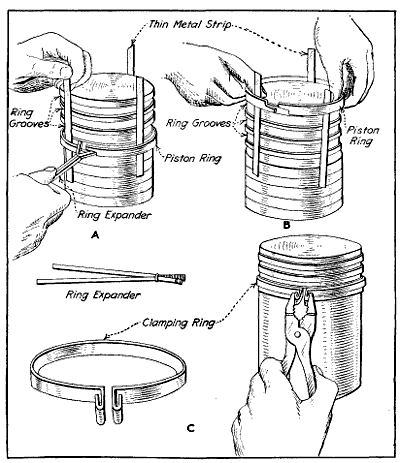 Thin Metal Strip

Ring Grooves

Piston Ring

Ring Expander

A

Ring Grooves

Piston Ring

B

Ring Expander

Clamping Ring

C